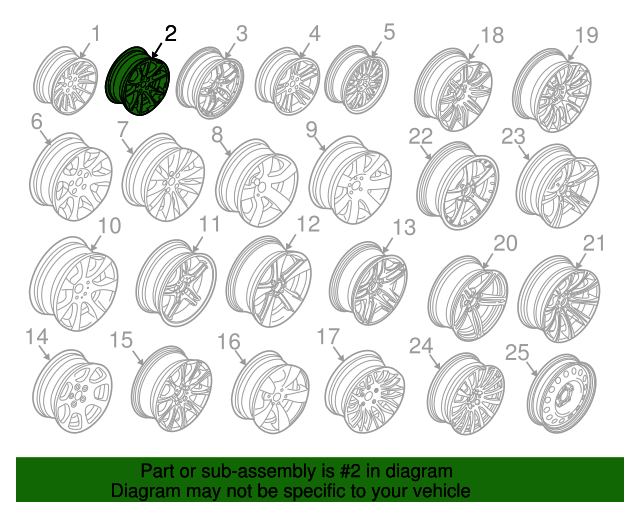 1
2
3
4
5
18
19
6
7
8
9
22
23
10
11
12
13
20
21
14
15
16
17
24
25

Part or sub-assembly is #2 in diagram
Diagram may not be specific to your vehicle