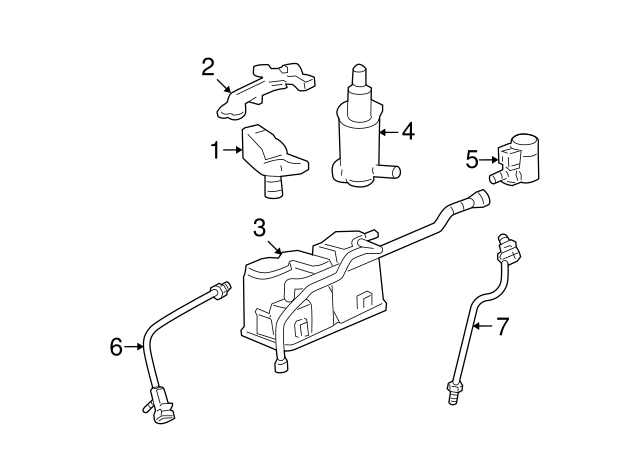 2
4
1
5
3
6
7