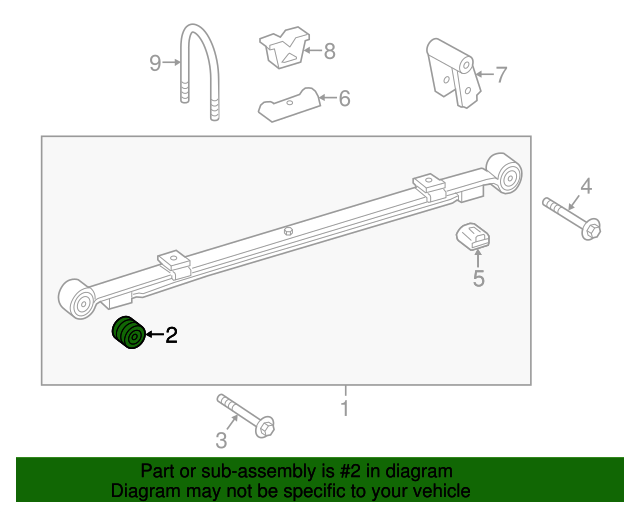 9
8
7
6
4
5
2
1
3

Part or sub-assembly is #2 in diagram
Diagram may not be specific to your vehicle