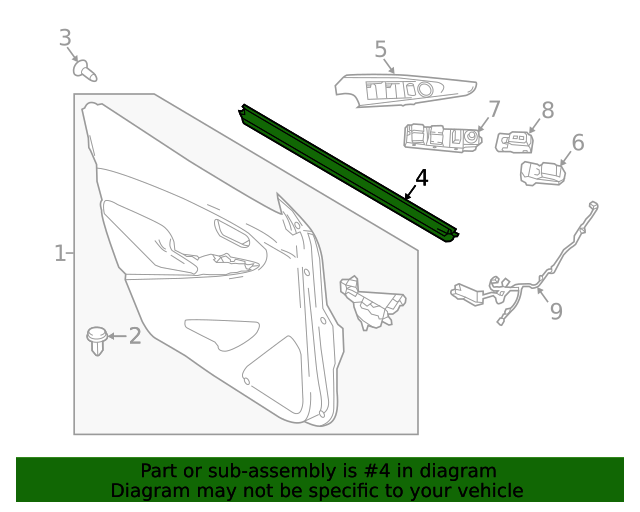 3
5
7
8
6
4
1
2
9

Part or sub-assembly is #4 in diagram
Diagram may not be specific to your vehicle