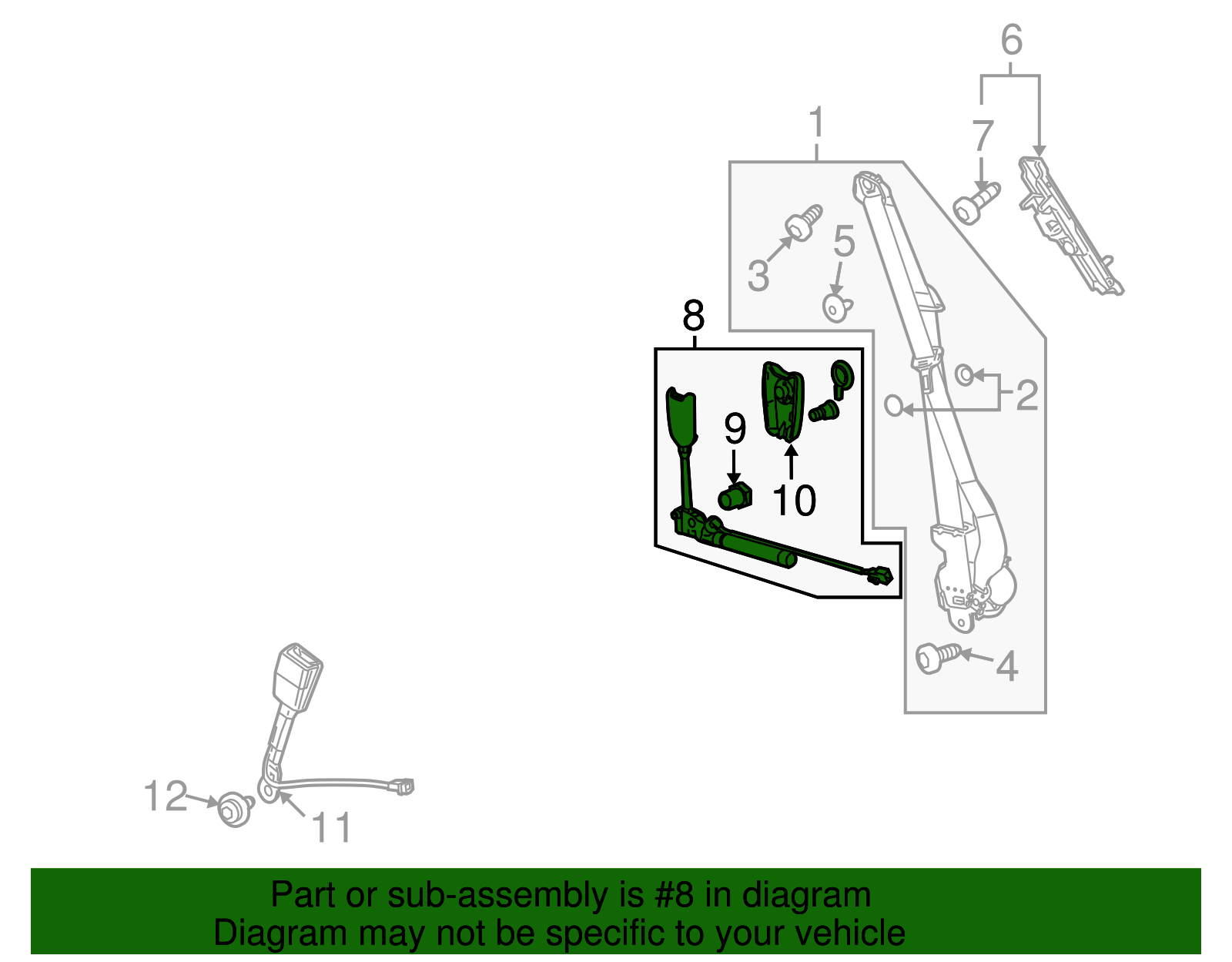 6
1
7
3
5
8
2
9
10
4
12
11

Part or sub-assembly is #8 in diagram
Diagram may not be specific to your vehicle