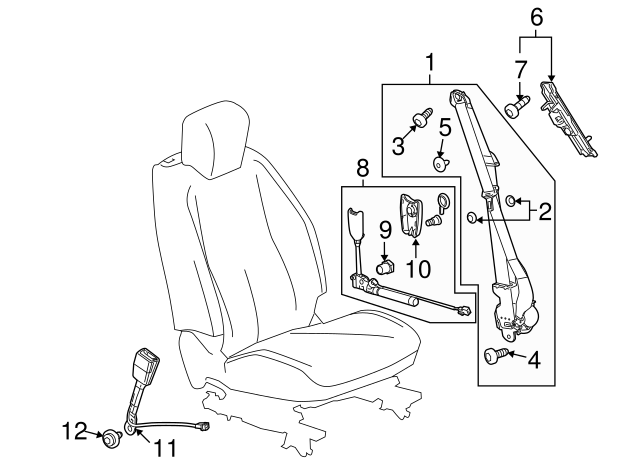 6
1
7
3
5
8
2
9
10
4
12
11