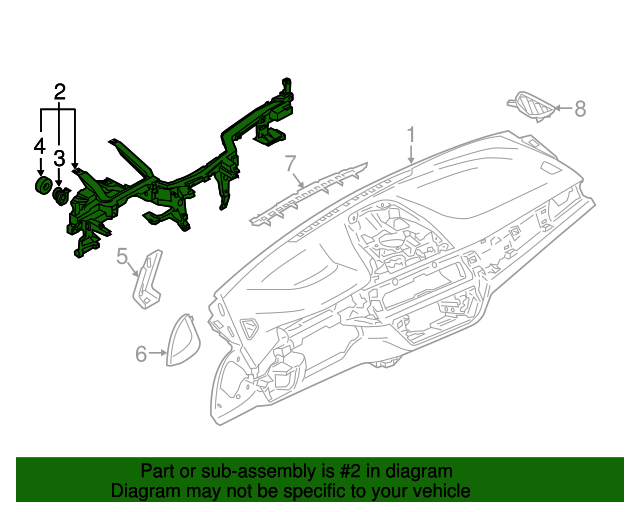 2
4
3
8
1
7
5
6

Part or sub-assembly is #2 in diagram
Diagram may not be specific to your vehicle