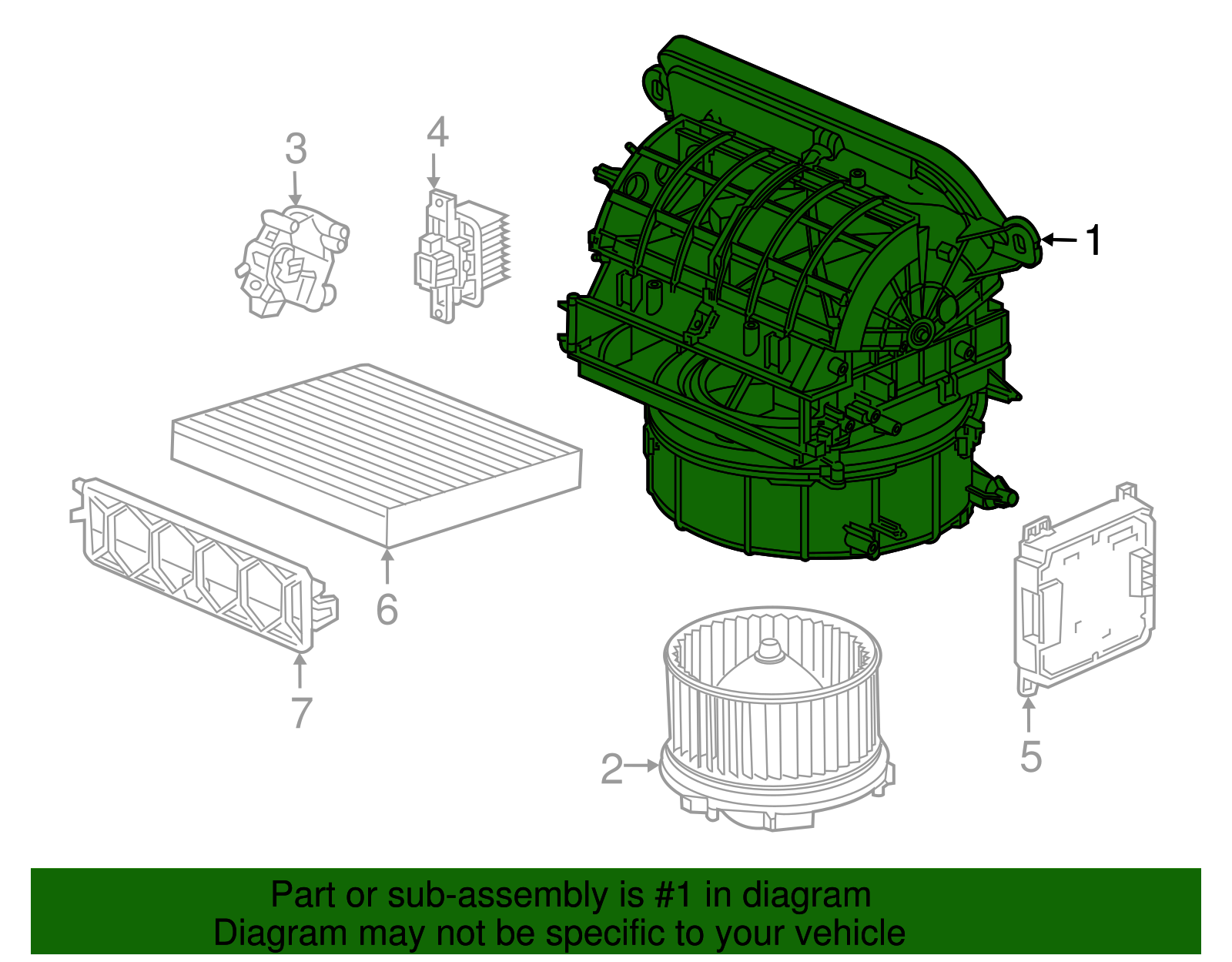 3

4

1

6

7

2

5

Part or sub-assembly is #1 in diagram
Diagram may not be specific to your vehicle