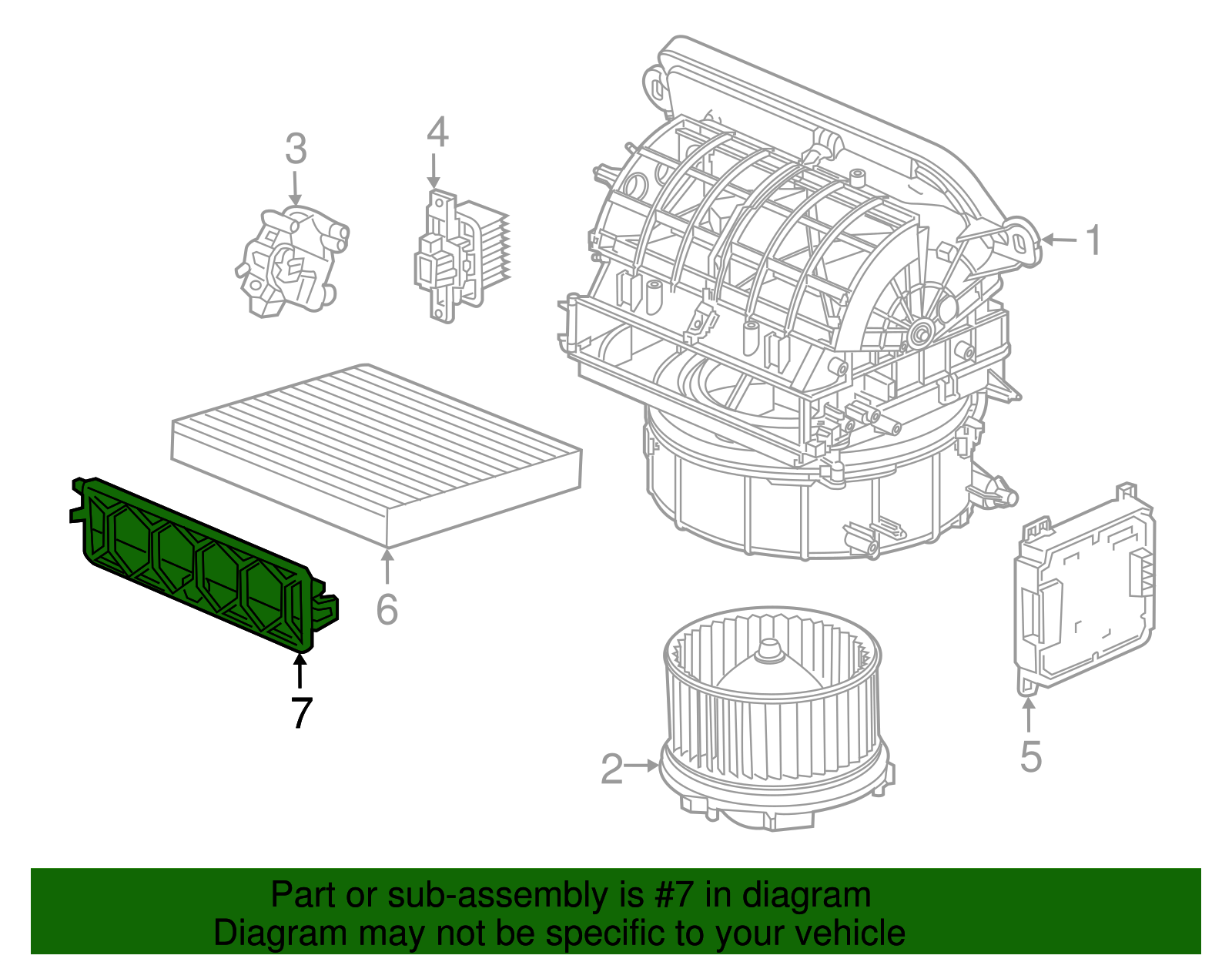 3
4
1
6
7
2
5

Part or sub-assembly is #7 in diagram
Diagram may not be specific to your vehicle