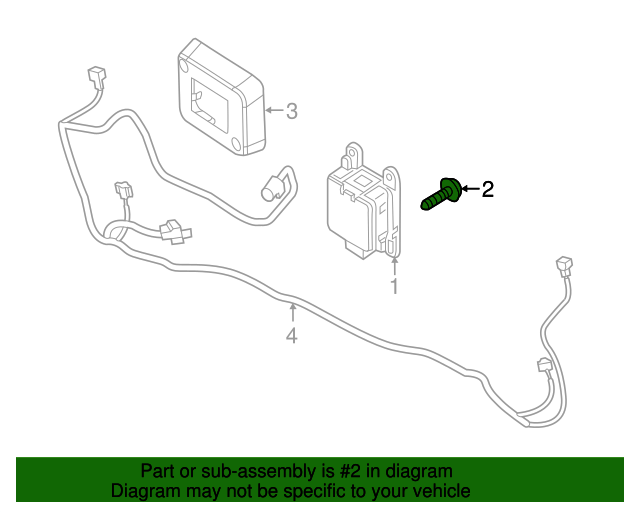 3
2
1
4
Part or sub-assembly is #2 in diagram
Diagram may not be specific to your vehicle