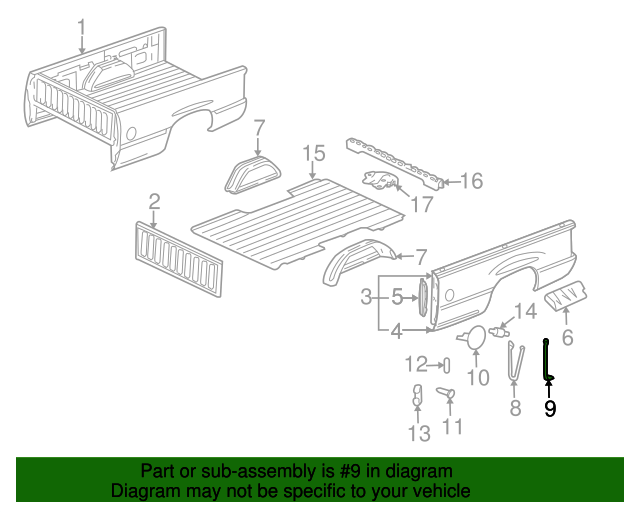 1
7
15
16
17
2
7
3
5
4
14
6
12
10
8
9
13
11

Part or sub-assembly is #9 in diagram
Diagram may not be specific to your vehicle