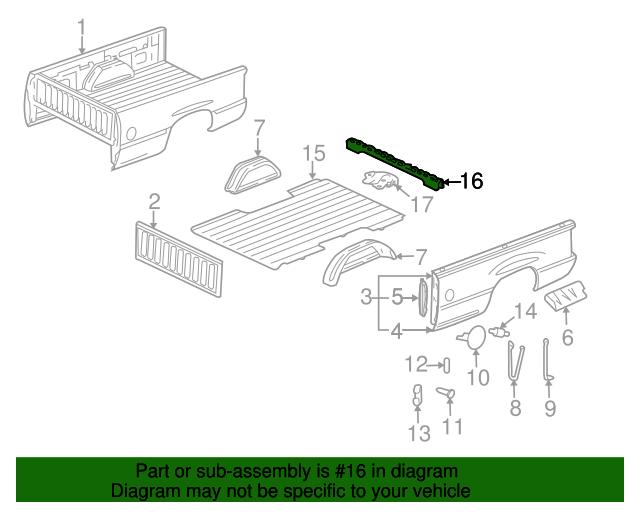 1
7
15
16
17
2
7
3
5
4
14
6
12
10
8
9
13
11

Part or sub-assembly is #16 in diagram
Diagram may not be specific to your vehicle