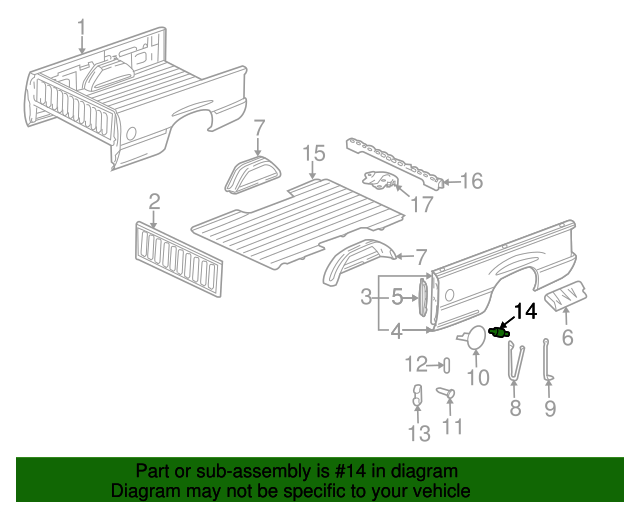 1
7
15
16
17
2
7
3
5
4
14
6
12
10
8
9
13
11

Part or sub-assembly is #14 in diagram
Diagram may not be specific to your vehicle