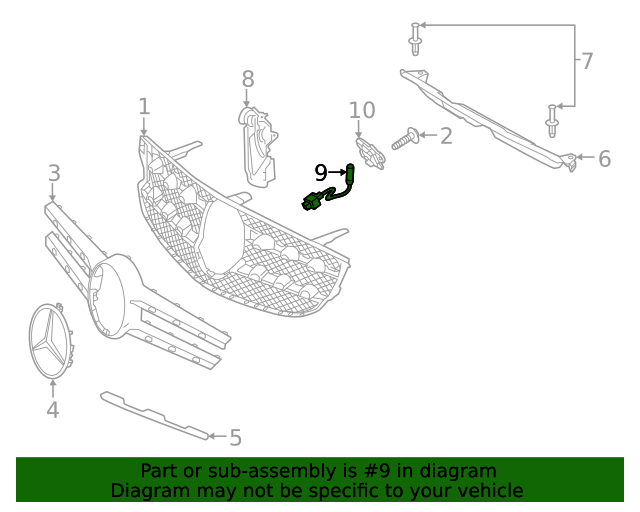 7
8
1
10
2
6
9
3
4
5

Part or sub-assembly is #9 in diagram
Diagram may not be specific to your vehicle