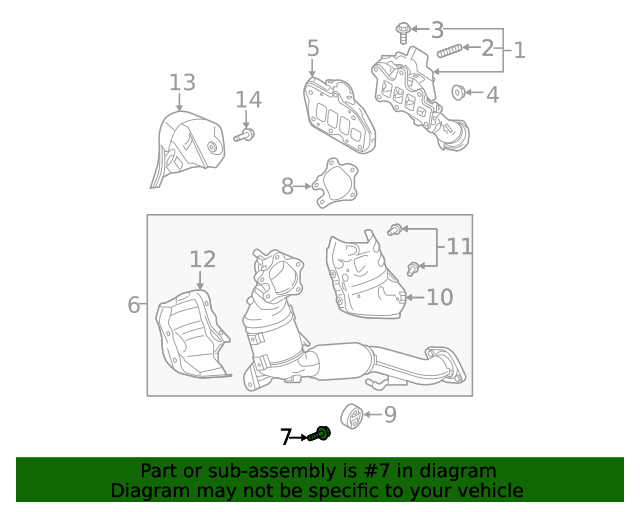 3
2
1
5
4
13
14
8
11
12
10
6
9
7
Part or sub-assembly is #7 in diagram
Diagram may not be specific to your vehicle