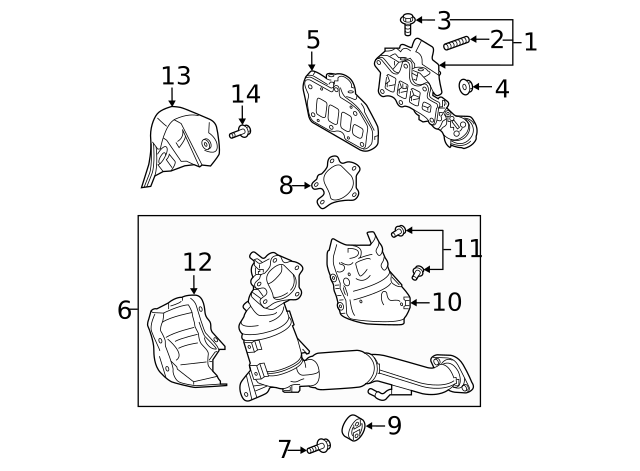 3
2
1
5
4
13
14
8
11
12
10
6
9
7