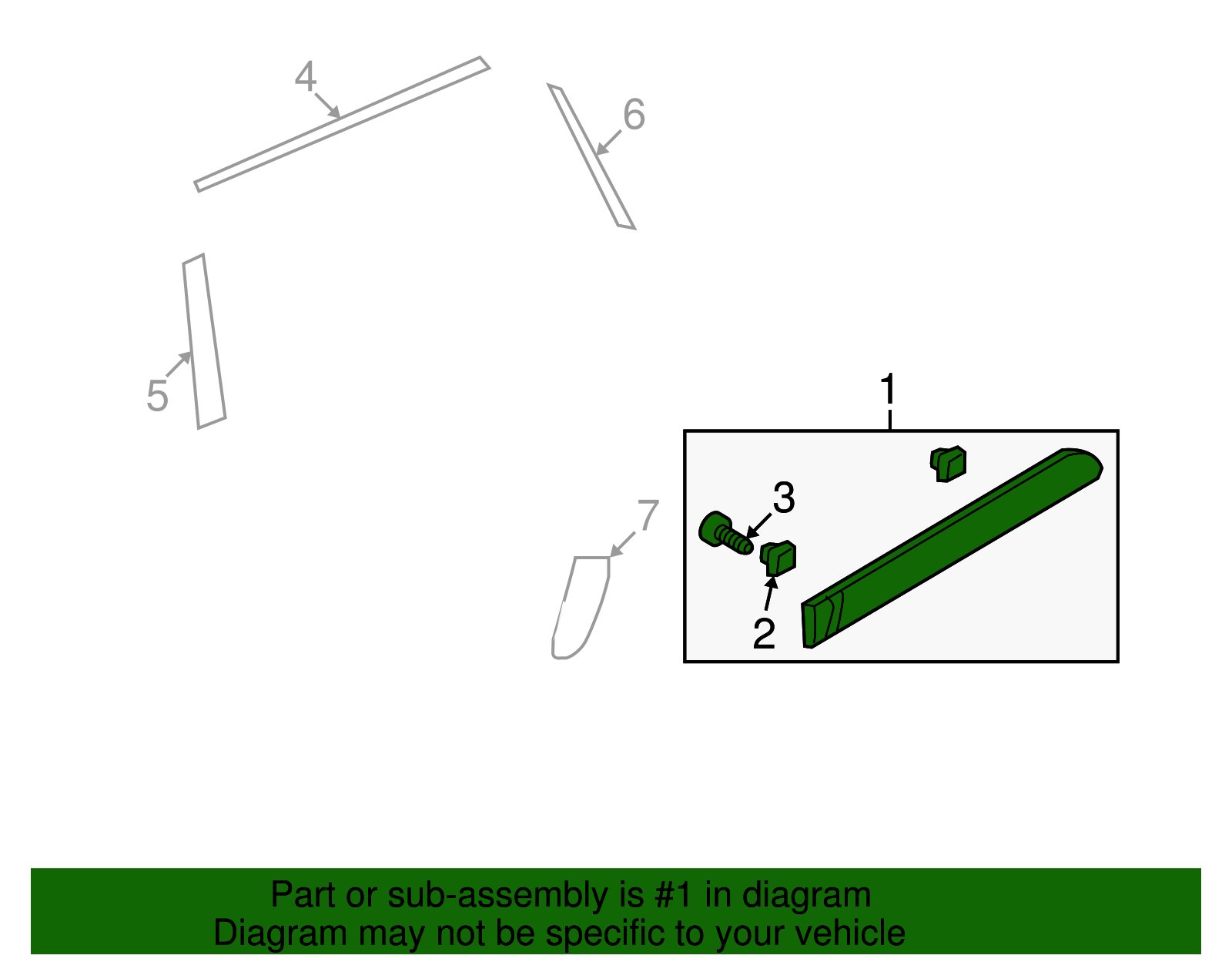 4

6

5

1

3

7

2

Part or sub-assembly is #1 in diagram
Diagram may not be specific to your vehicle