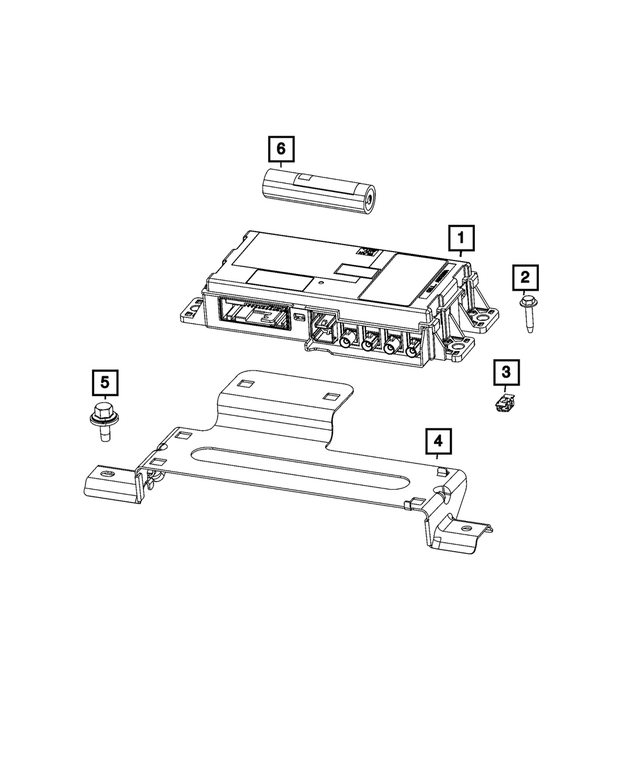 6
1
2
3
5
4