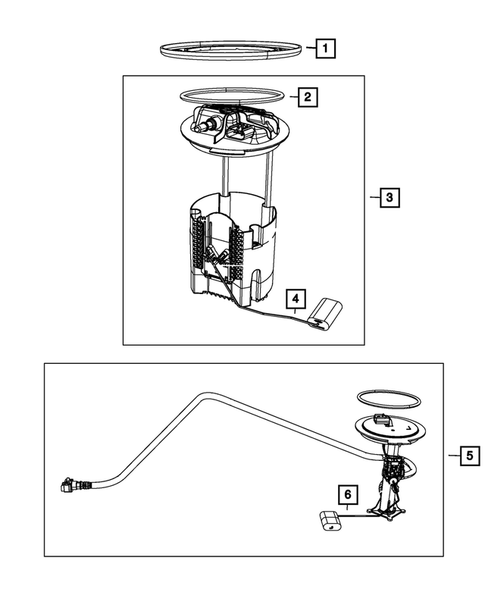 1

2

3

4

5

6