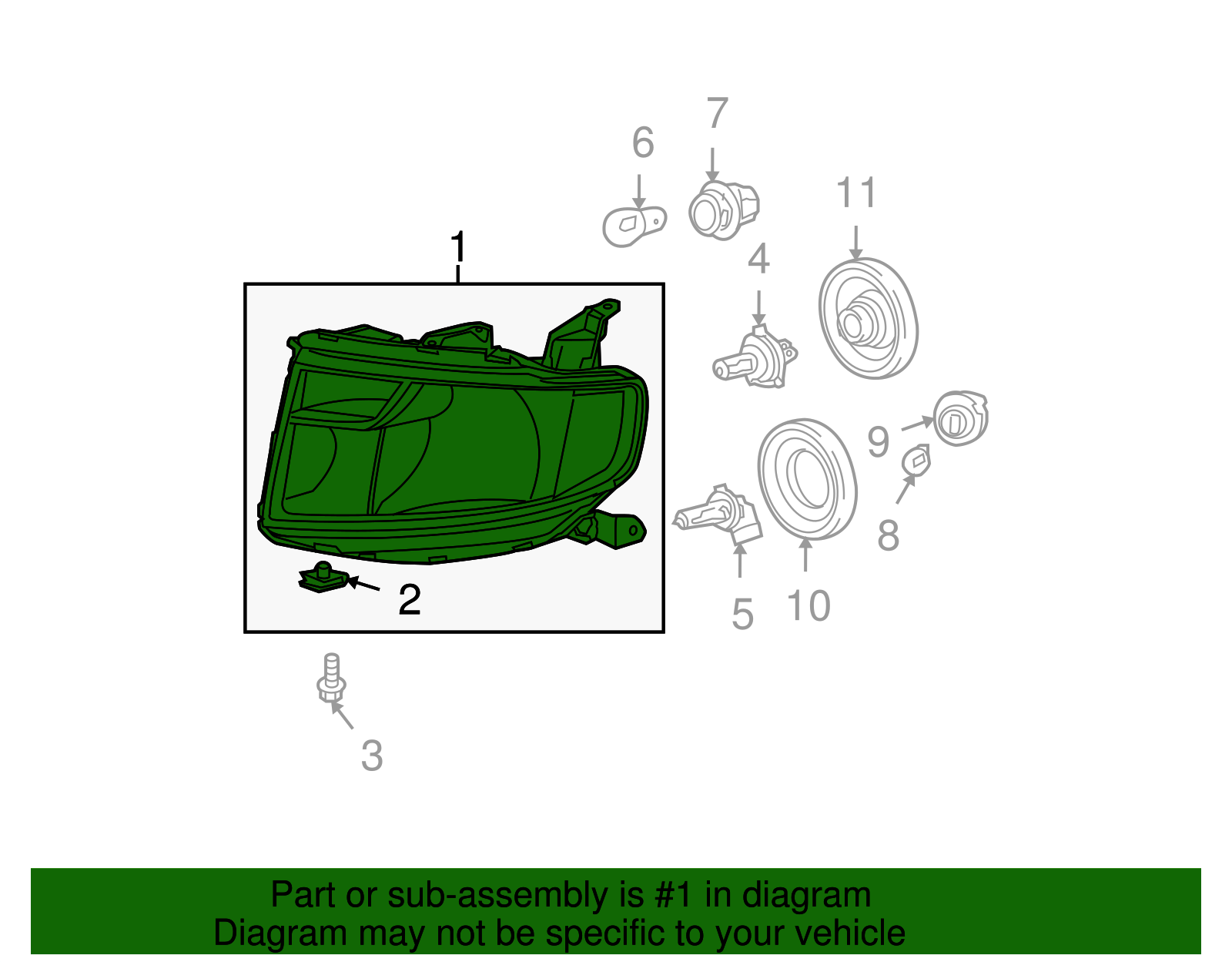 7
6
11
1
4
9
8
2
5
10
3

Part or sub-assembly is #1 in diagram
Diagram may not be specific to your vehicle