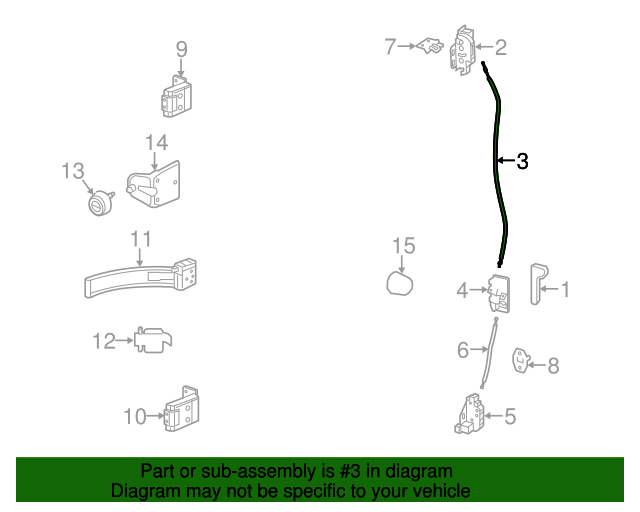 9

7

2

14

13

3

11

15

4

1

12

6

8

10

5

Part or sub-assembly is #3 in diagram
Diagram may not be specific to your vehicle