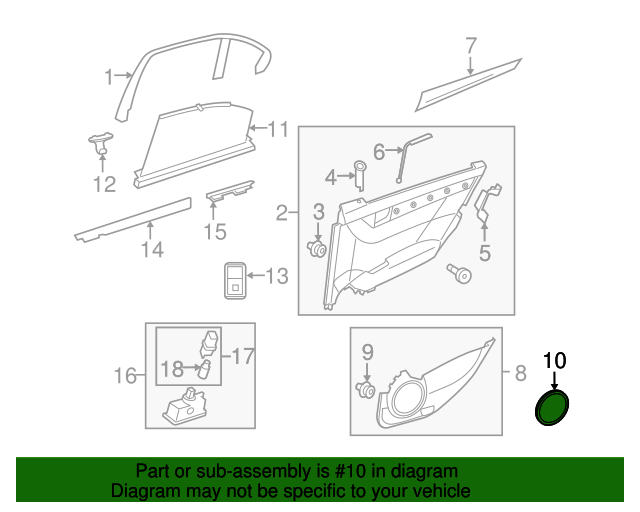 1
7
11
12
6
4
2
3
5
14
15
13
16
17
18
9
8
10

Part or sub-assembly is #10 in diagram
Diagram may not be specific to your vehicle