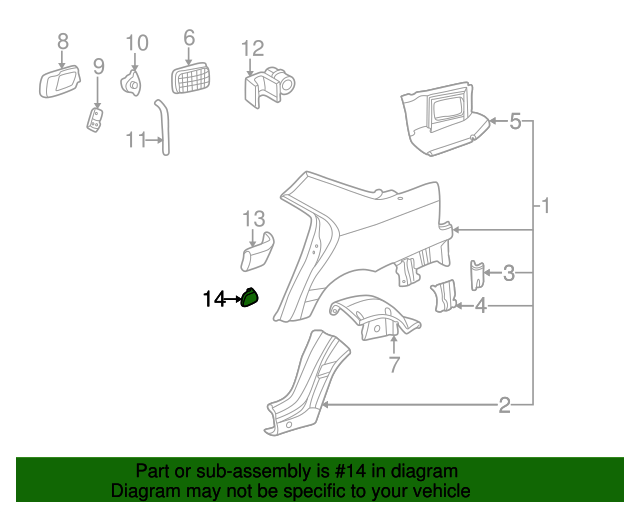 8
10
6
12
9
11
5
1
13
3
14
4
7
2

Part or sub-assembly is #14 in diagram
Diagram may not be specific to your vehicle