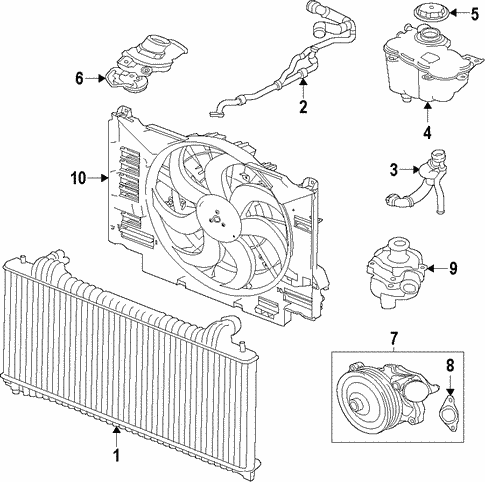 5
6
2
4
10
3
9
7
8
1