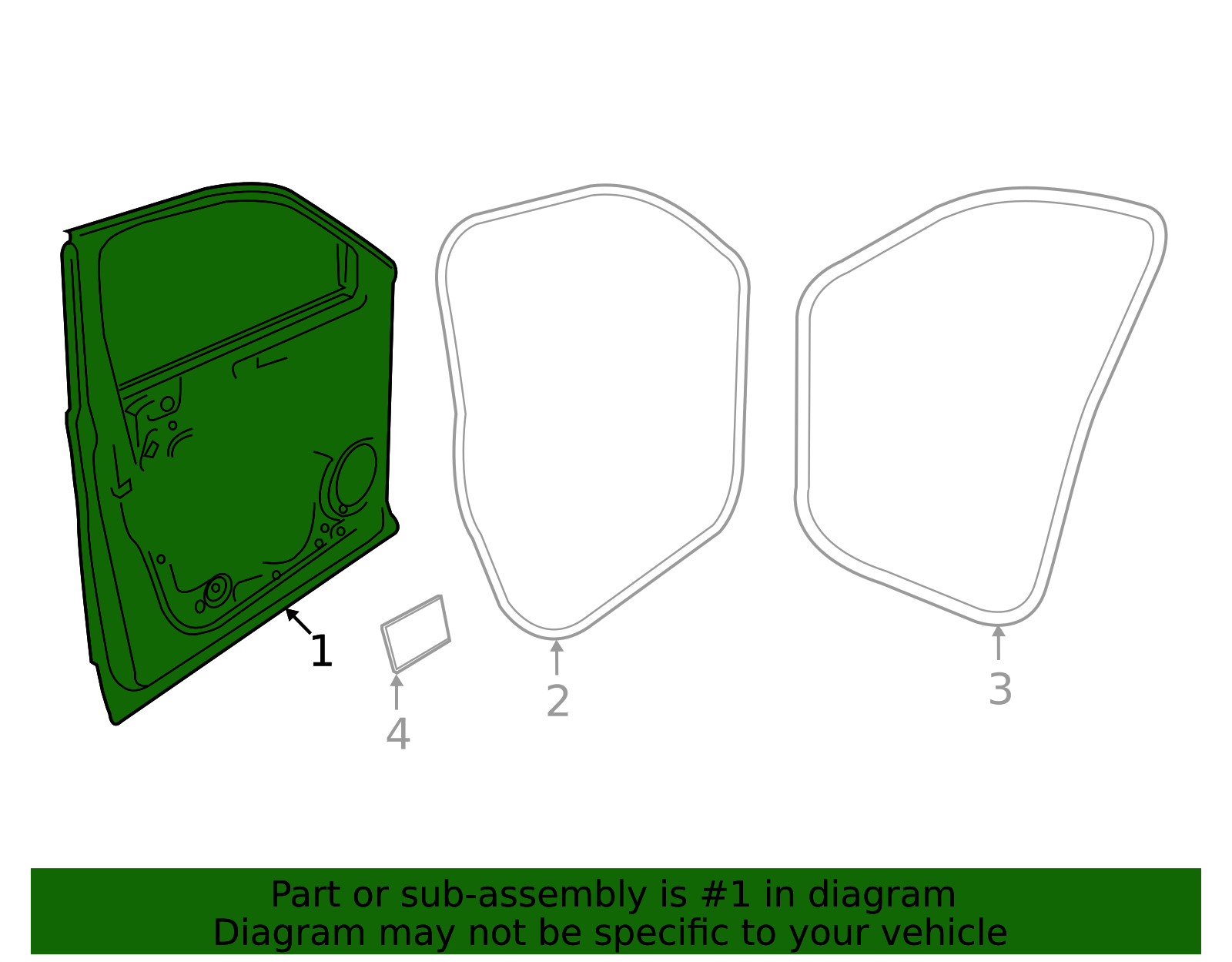 1

4

2

3

Part or sub-assembly is #1 in diagram
Diagram may not be specific to your vehicle