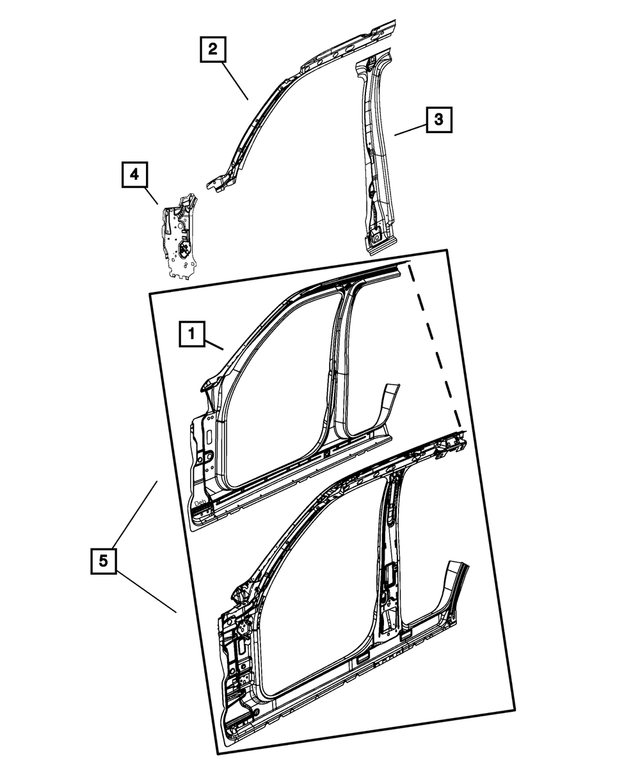 2
3
4
1
5