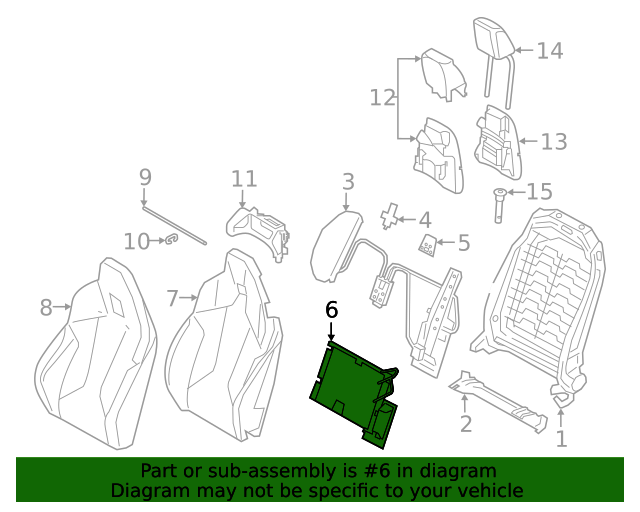 14
12
13
9
11
3
15
4
10
5
8
7
6
2
1

Part or sub-assembly is #6 in diagram
Diagram may not be specific to your vehicle