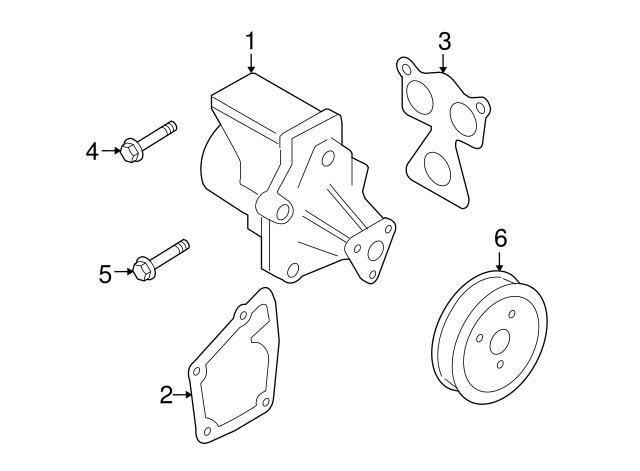 1
3
4
5
6
2