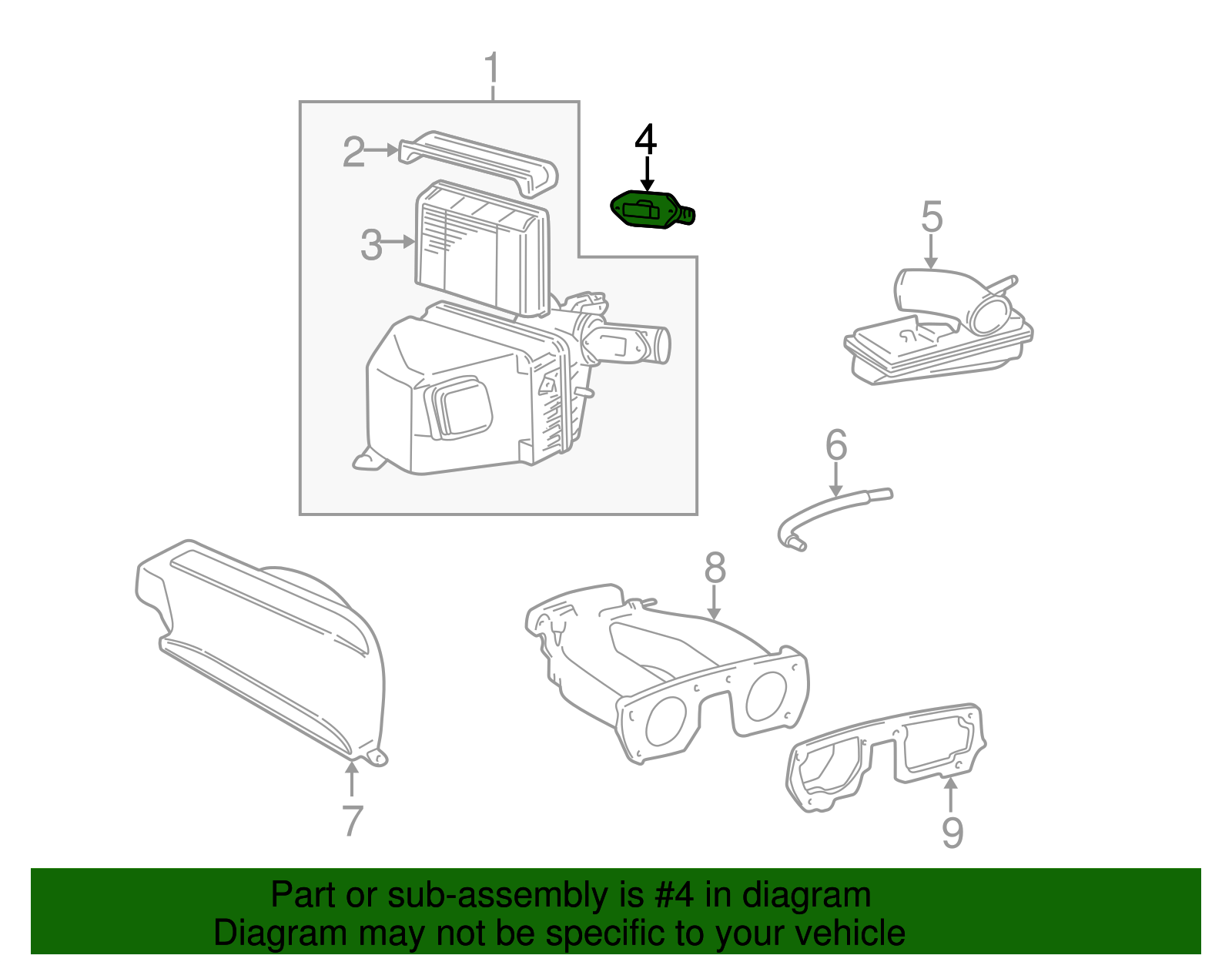 1
2
3
4
5
6
7
8
9

Part or sub-assembly is #4 in diagram
Diagram may not be specific to your vehicle