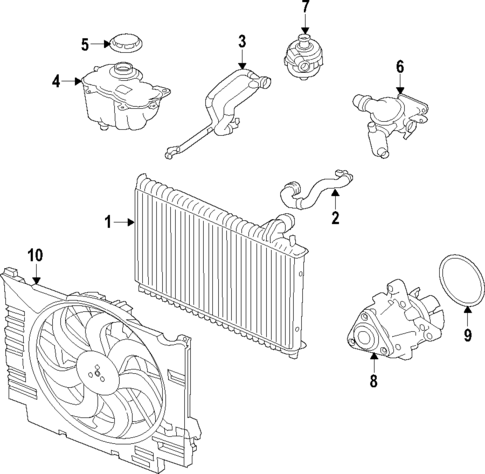 7
5
3
4
6
1
2
10
9
8