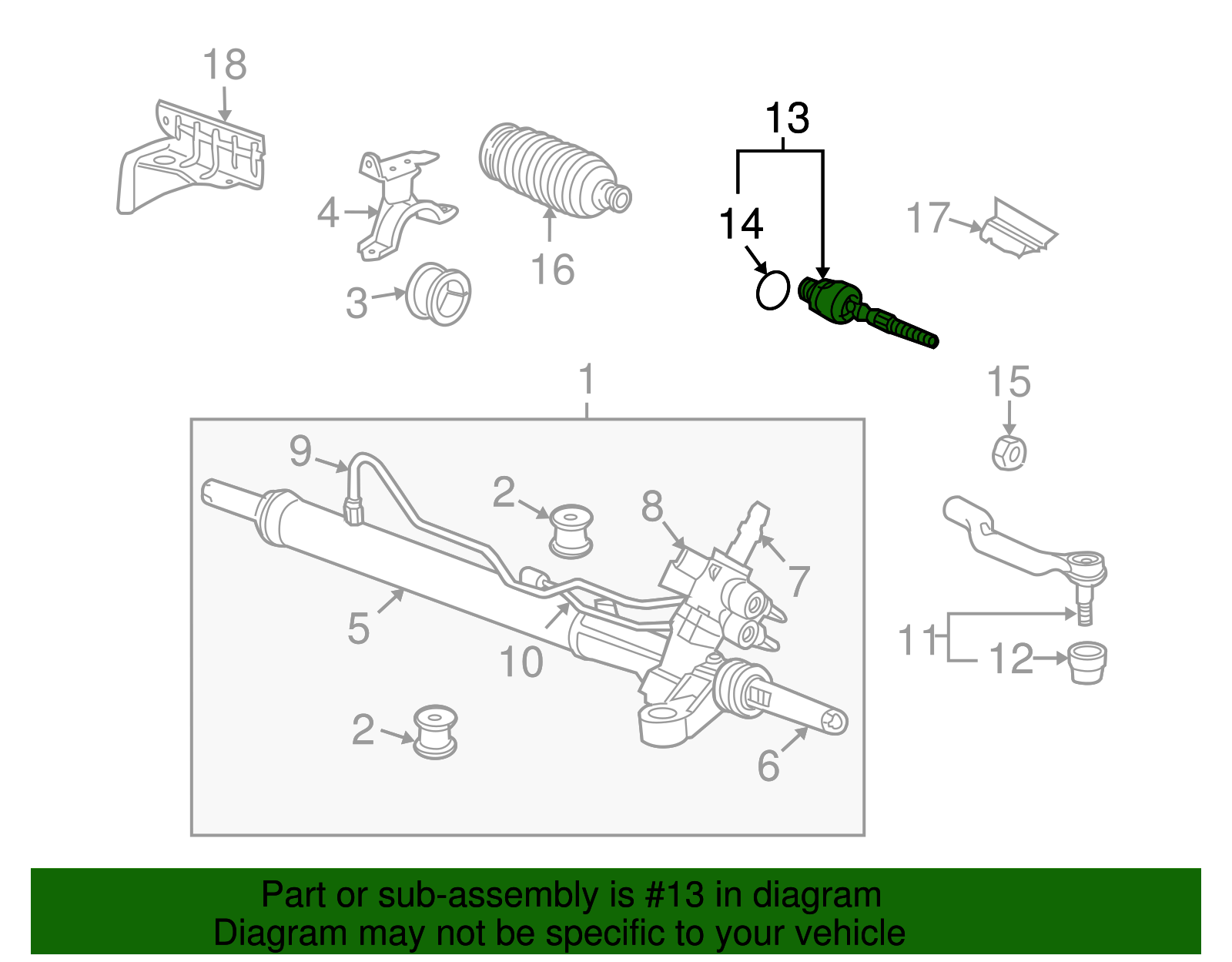 18
4
3
16
13
14
17
1
15
9
2
8
7
5
10
11
12
2
6

Part or sub-assembly is #13 in diagram
Diagram may not be specific to your vehicle