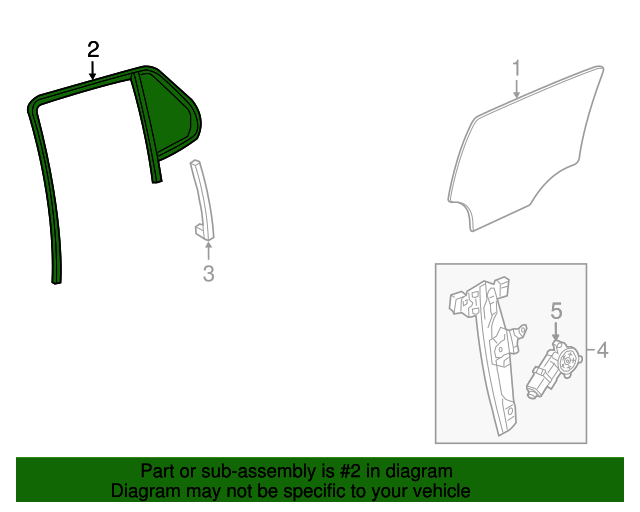 2
1
3
5
4

Part or sub-assembly is #2 in diagram
Diagram may not be specific to your vehicle