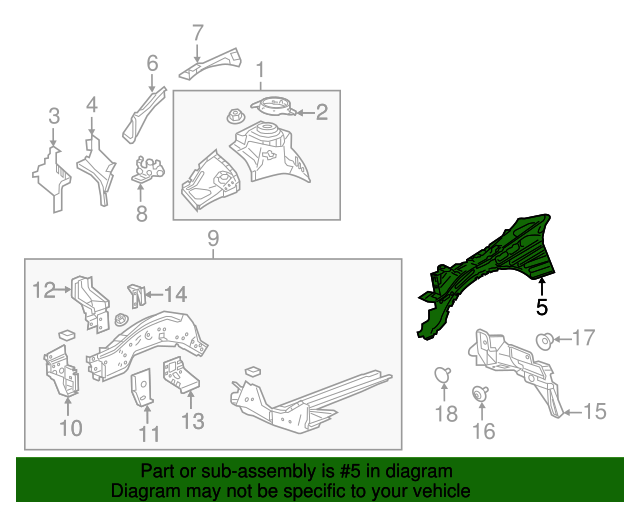 7
6
1
2
3
4
8
9
12
14
5
17
10
11
13
18
16
15
Part or sub-assembly is #5 in diagram
Diagram may not be specific to your vehicle