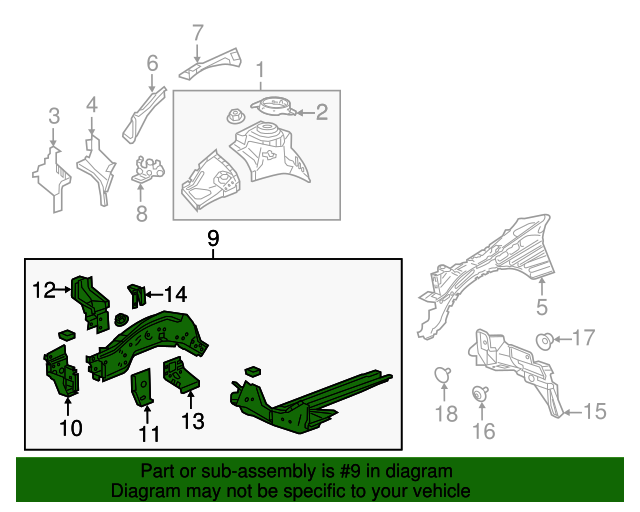 7
6
1
2
3
4
8
9
12
14
5
17
10
11
13
18
16
15
Part or sub-assembly is #9 in diagram
Diagram may not be specific to your vehicle