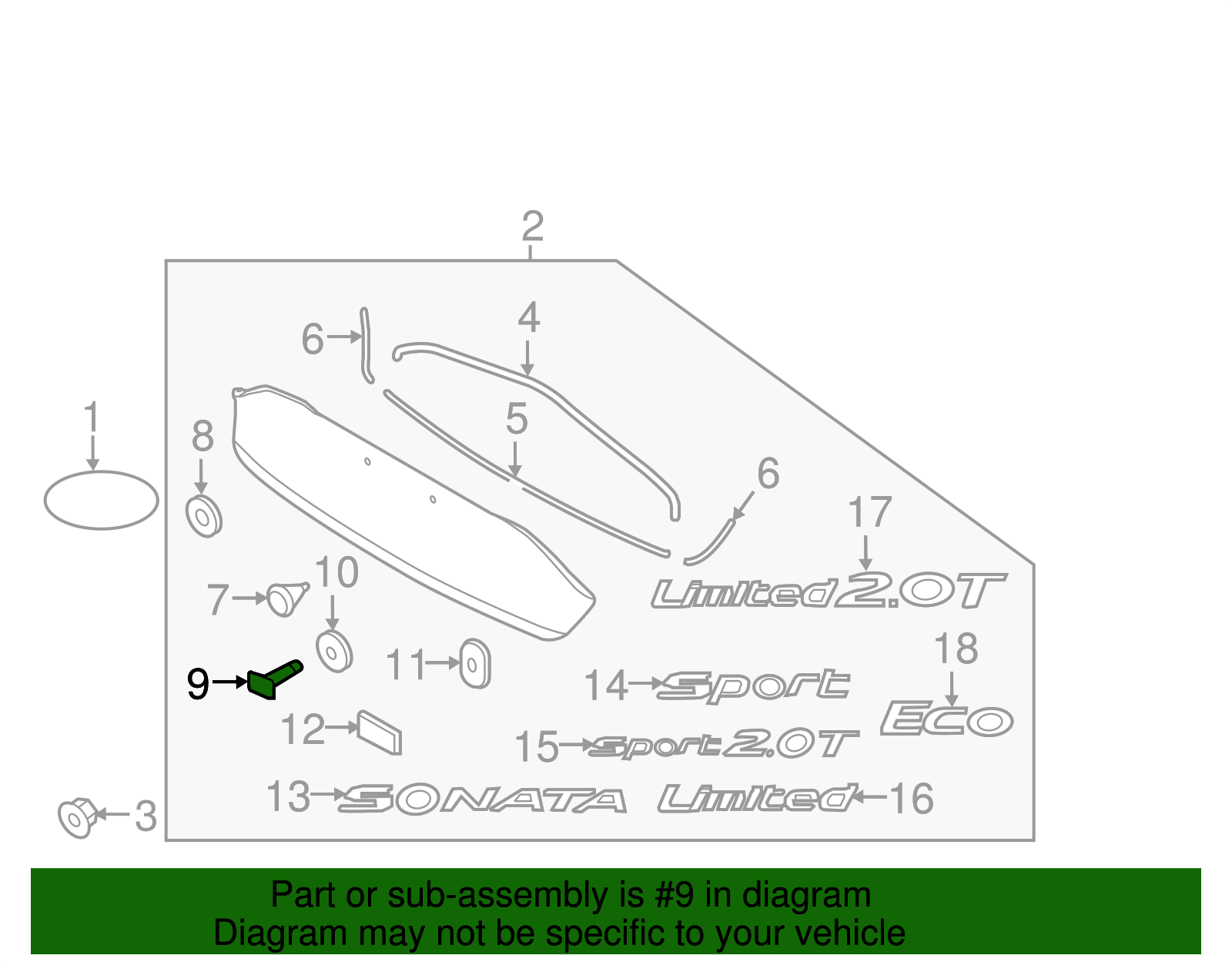 2
6
4
1
8
5
6
17
Limited 2.0T
7
10
18
9
11
14
Sport
ECO
12
15
Sport 2.0T
13
SONATA
Limited
16
3

Part or sub-assembly is #9 in diagram
Diagram may not be specific to your vehicle