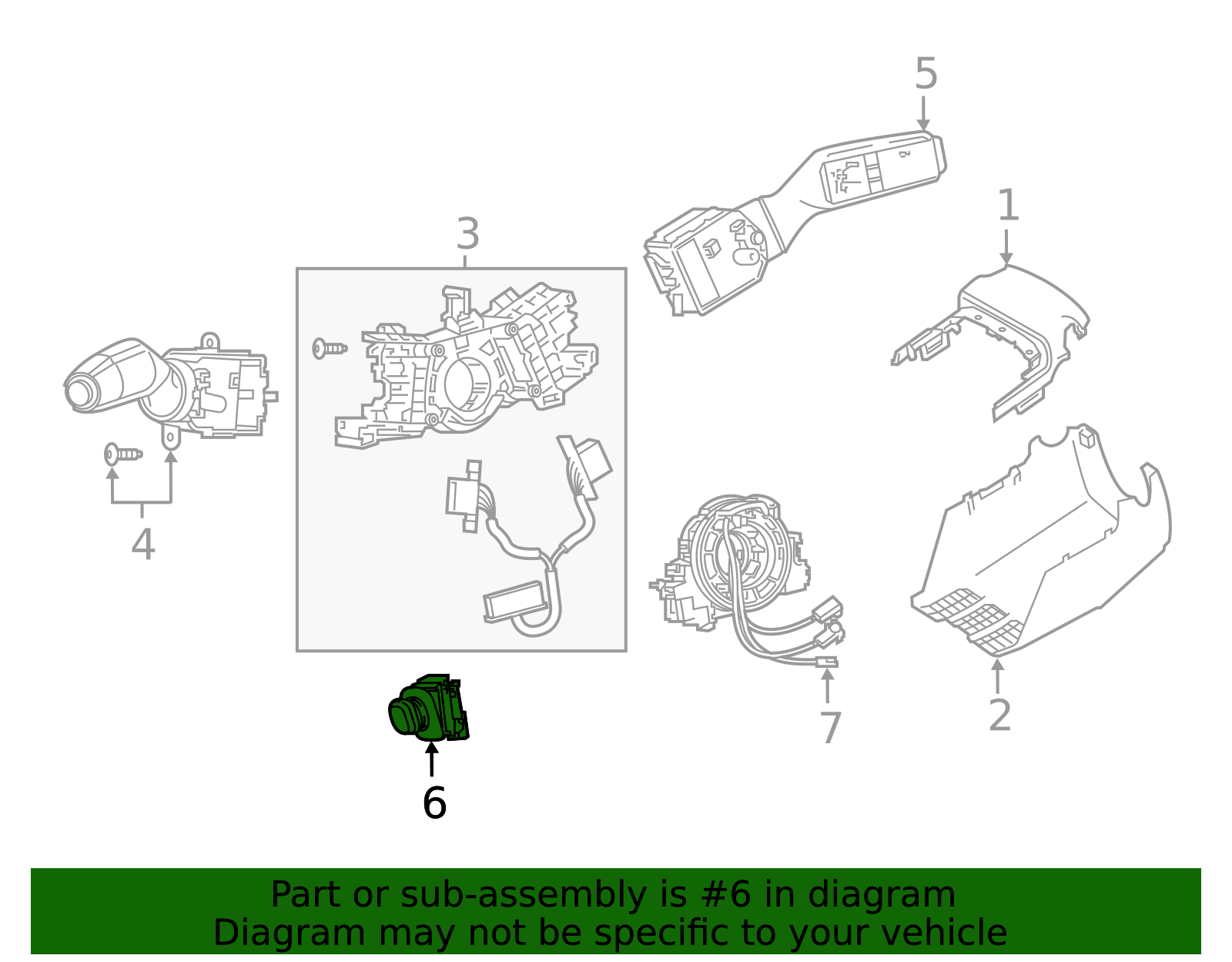 5
1
3
4
7
2
6

Part or sub-assembly is #6 in diagram
Diagram may not be specific to your vehicle