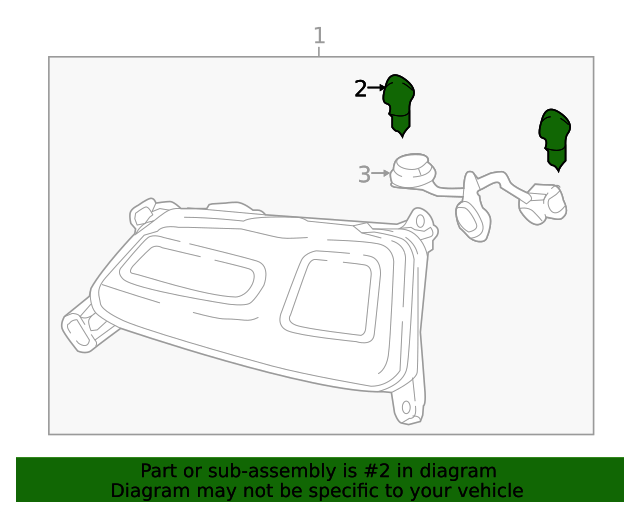 1

2

3

Part or sub-assembly is #2 in diagram
Diagram may not be specific to your vehicle