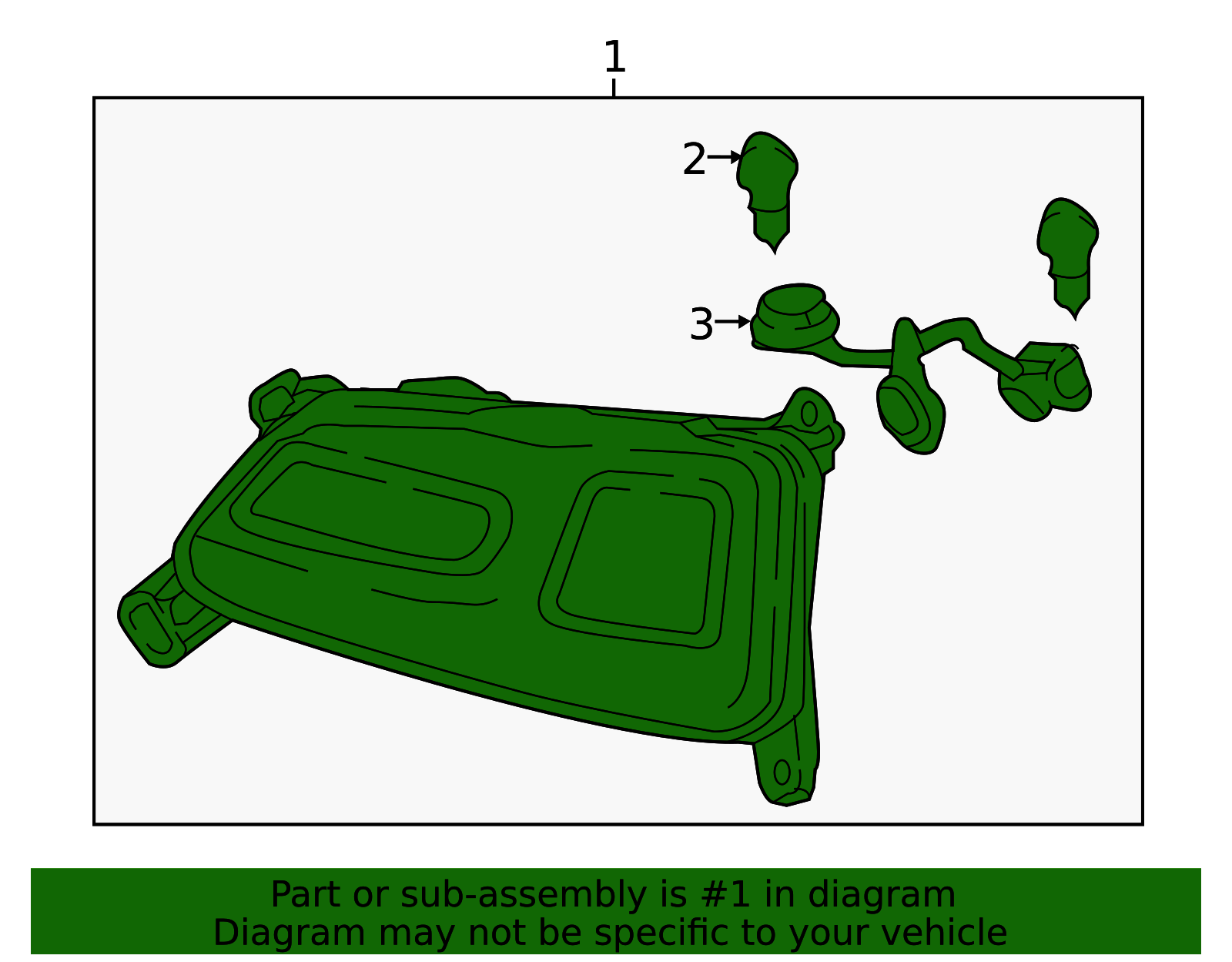 1

2

3

Part or sub-assembly is #1 in diagram
Diagram may not be specific to your vehicle