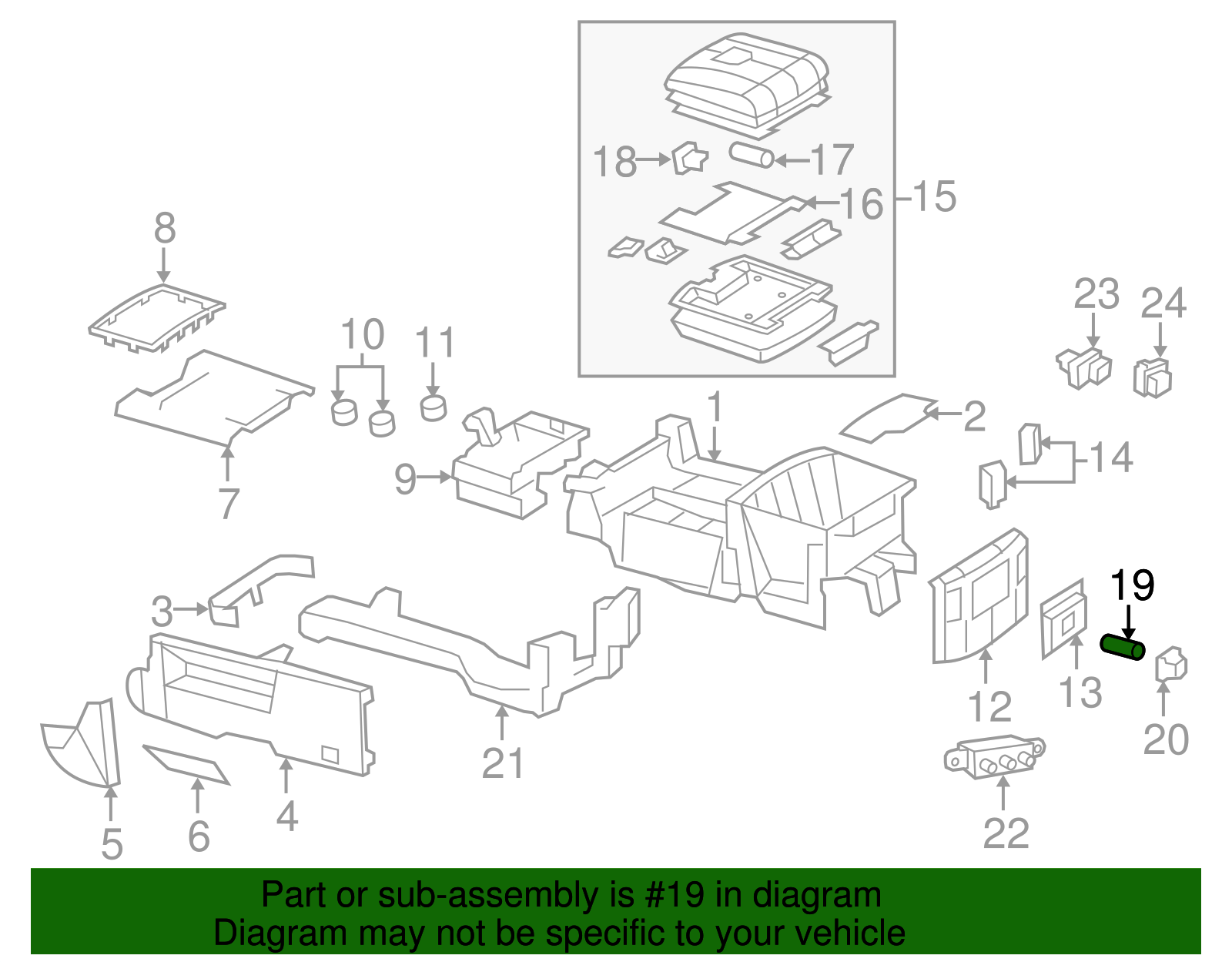 18
17
16
15
8
23
24
10
11
1
2
14
9
7
3
19
12
13
20
21
22
5
6
4

Part or sub-assembly is #19 in diagram
Diagram may not be specific to your vehicle