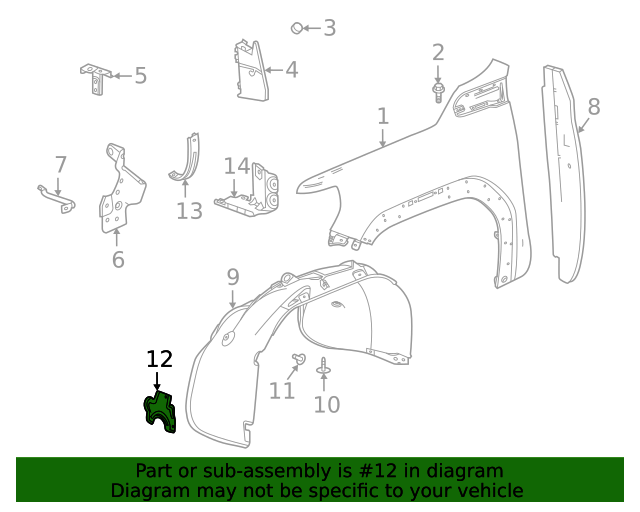 3
5
4
2
1
8
7
14
13
6
9
12
11
10

Part or sub-assembly is #12 in diagram
Diagram may not be specific to your vehicle