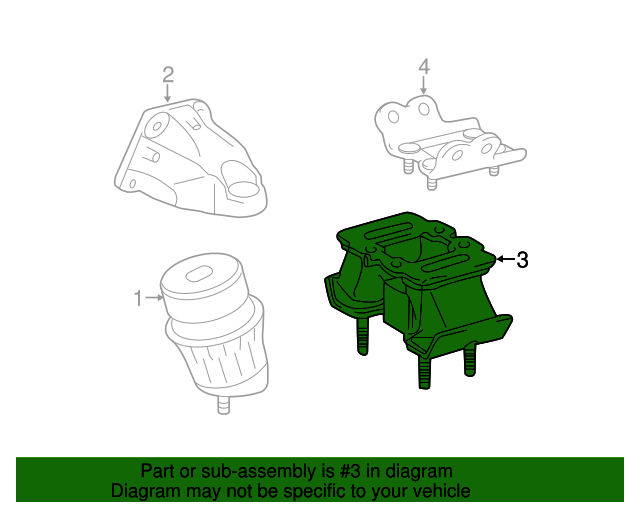 2

4

3

1

Part or sub-assembly is #3 in diagram
Diagram may not be specific to your vehicle