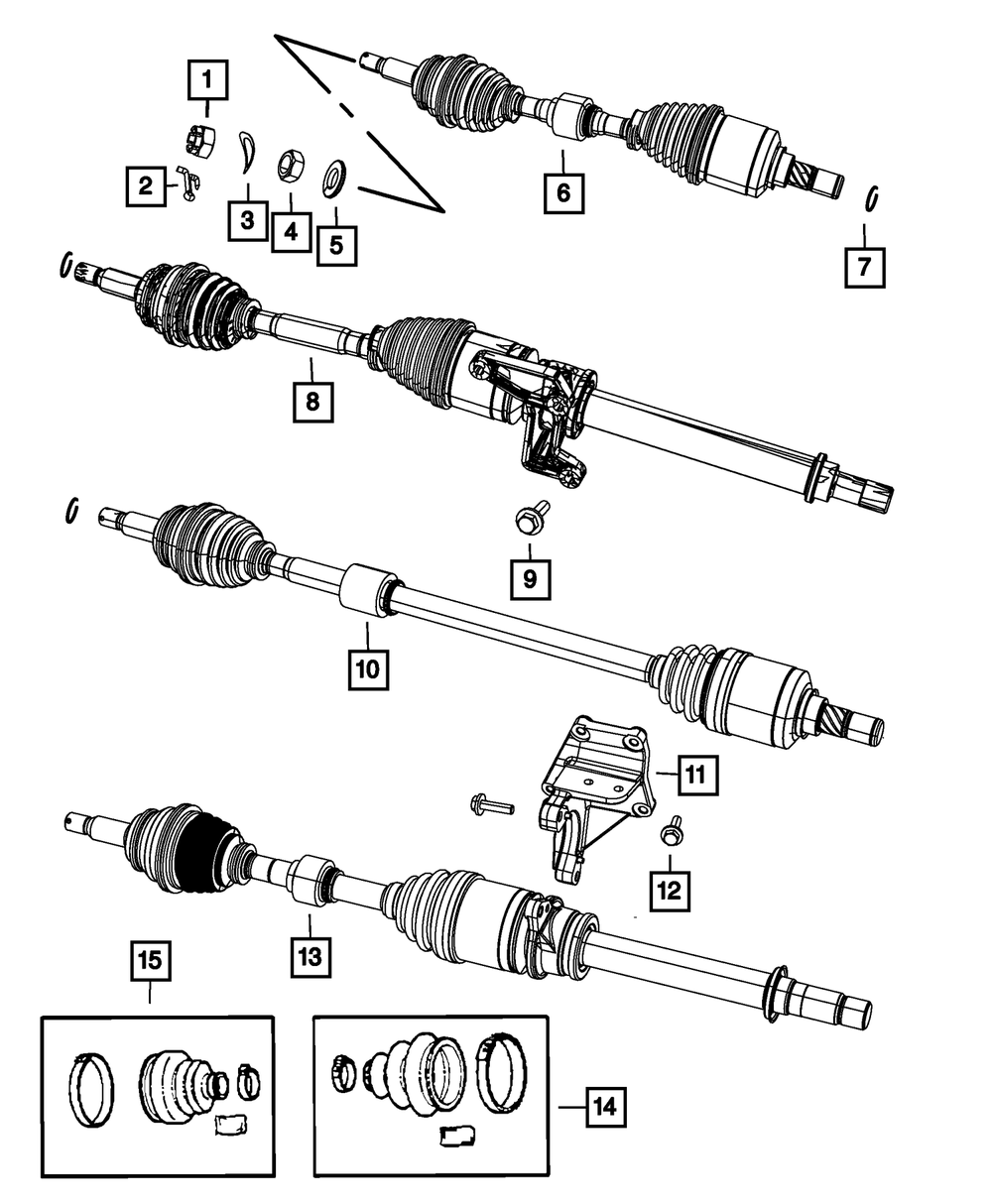 1
2
3
4
5
6
7
8
9
10
11
12
13
15
14