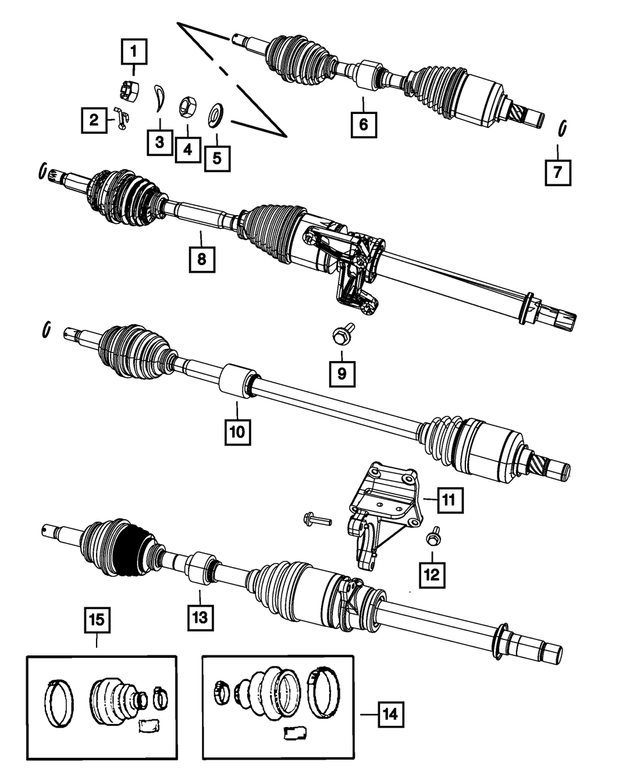 1
2
3
4
5
6
7
8
9
10
11
12
13
15
14