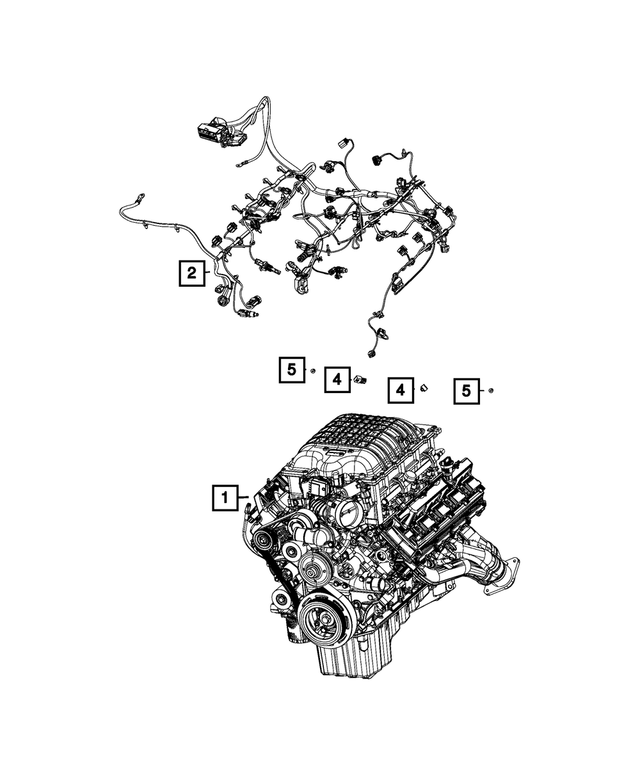 2
5
4
4
5
1