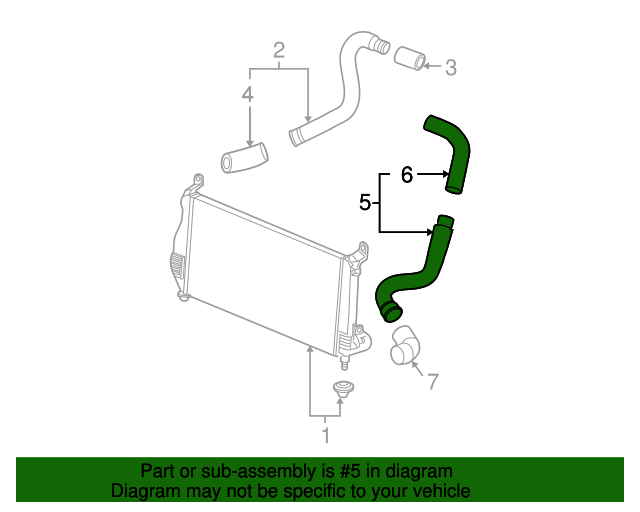 2
3
4
6
5
7
1

Part or sub-assembly is #5 in diagram
Diagram may not be specific to your vehicle