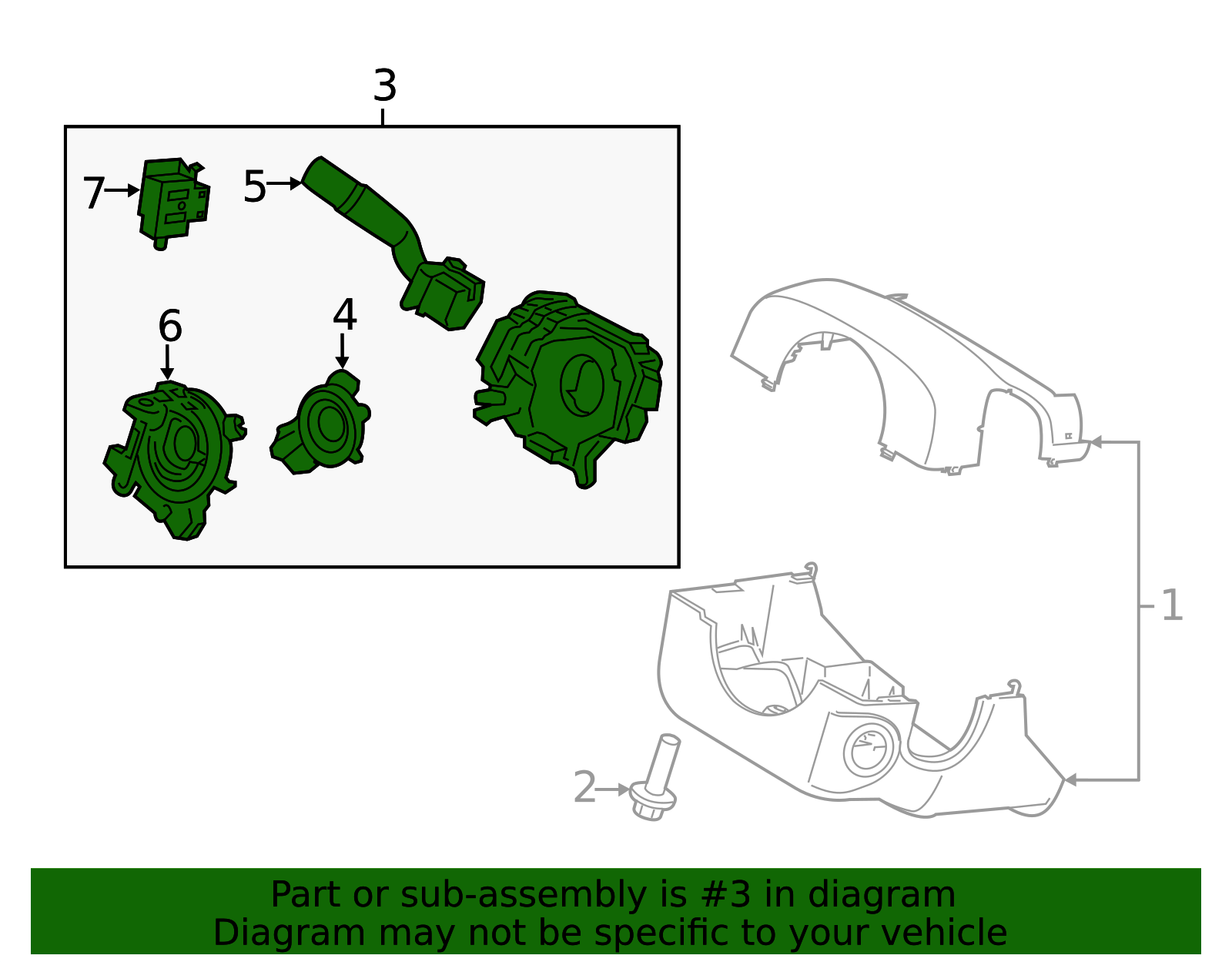 3

7

5

6

4

1

2

Part or sub-assembly is #3 in diagram
Diagram may not be specific to your vehicle