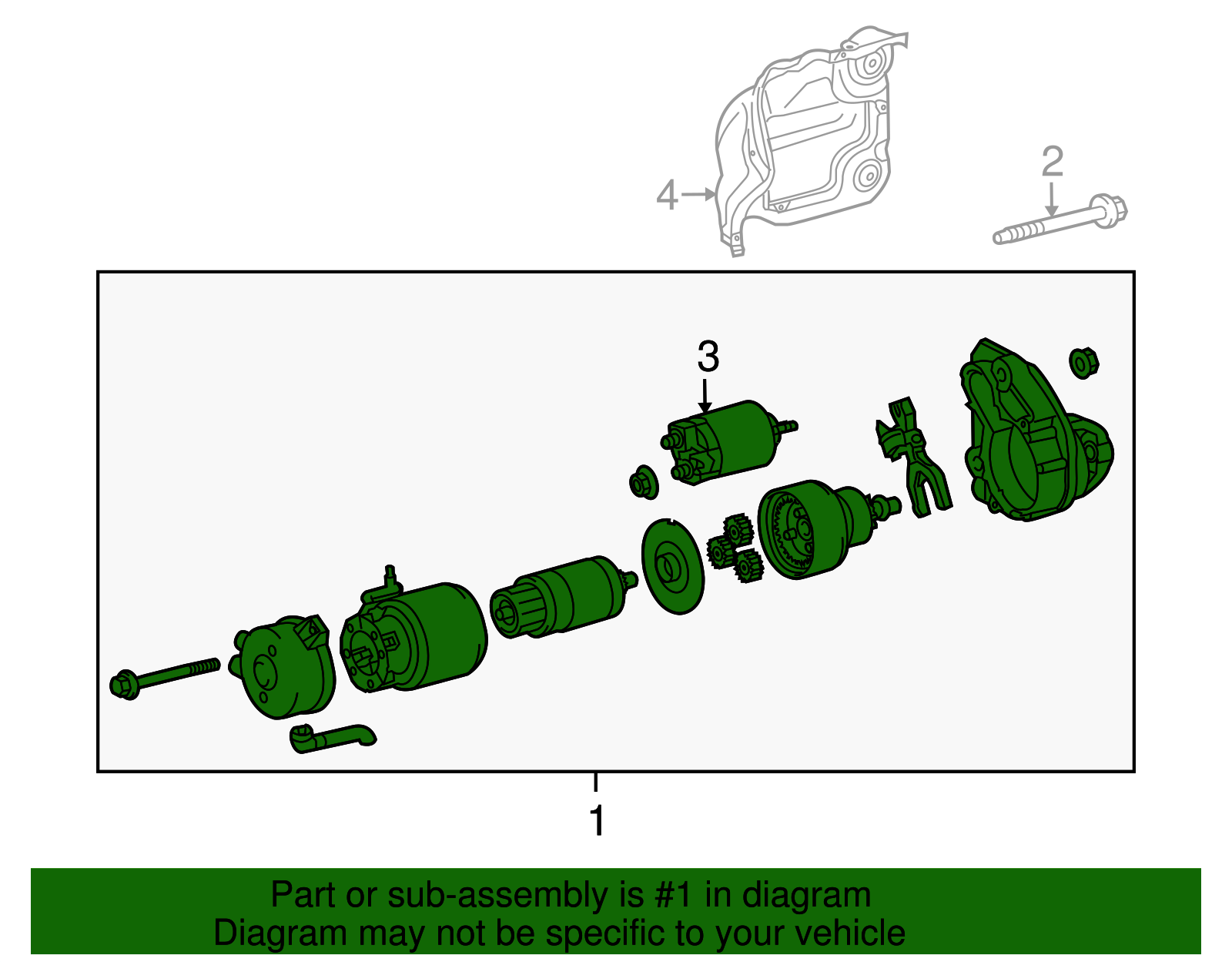 4
2
3
1
Part or sub-assembly is #1 in diagram
Diagram may not be specific to your vehicle