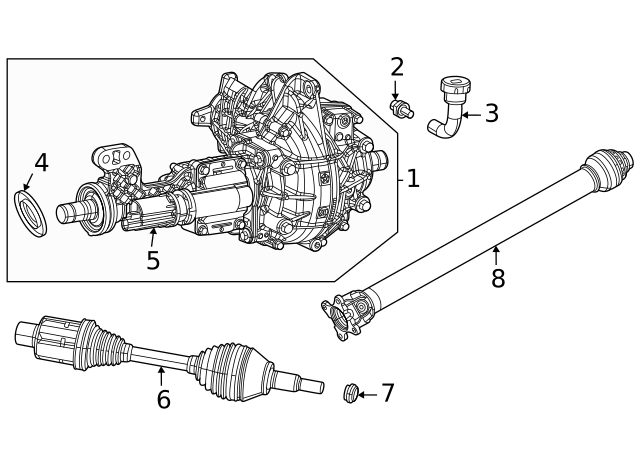 2
3
4
1
5
8
6
7