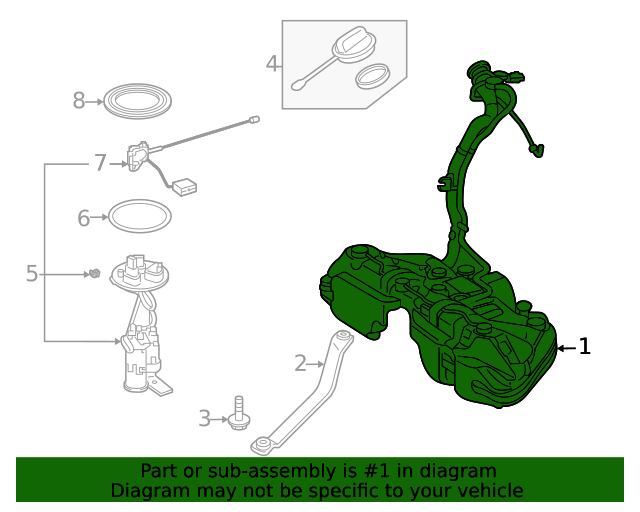 4
8
7
6
5
1
2
3
Part or sub-assembly is #1 in diagram
Diagram may not be specific to your vehicle