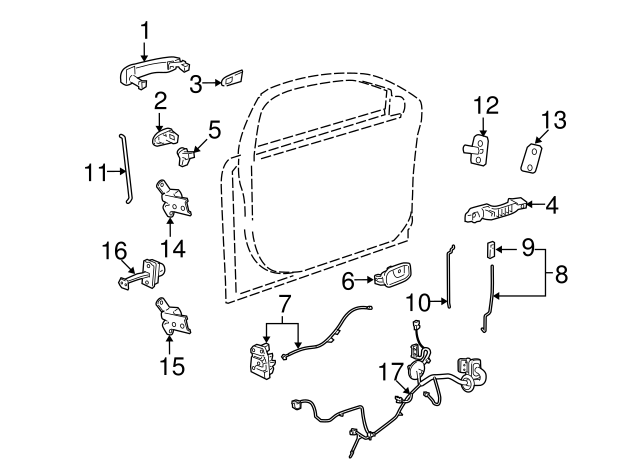 1
3
2
5
11
14
16
15
12
13
4
9
8
6
10
7
17